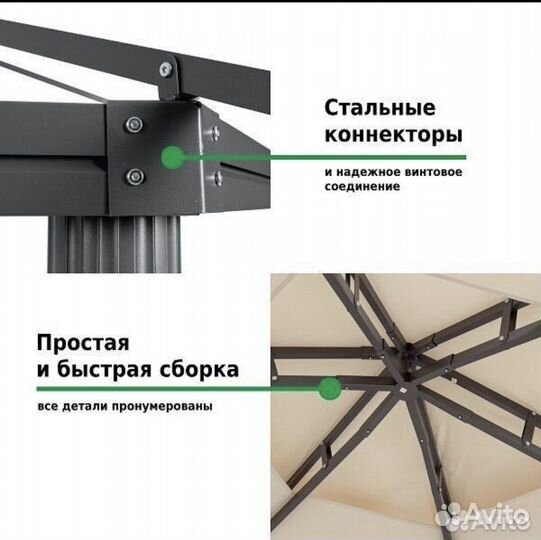 Стальные коннекторы

и надежное винтовое соединение

Простая и быстрая сборка

все детали пронумерованы

Avito