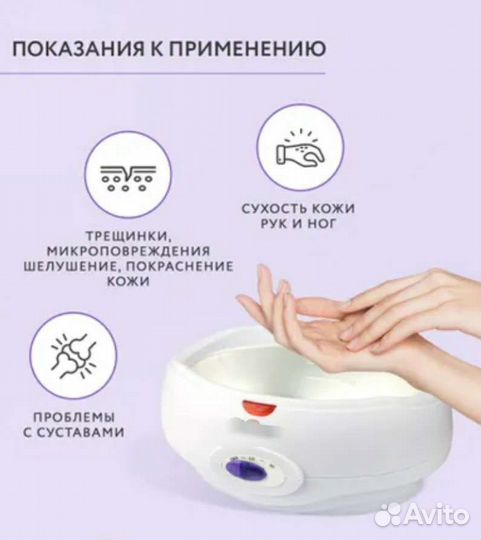 ПОКАЗАНИЯ К ПРИМЕНЕНИЮ

ТРЕЩИНКИ, МИКРОПОВРЕЖДЕНИЯ ШЕЛУШЕНИЕ, ПОКРАСНЕНИЕ КОЖИ

СУХОСТЬ КОЖИ РУК И НОГ

ПРОБЛЕМЫ С СУСТАВАМИ

Avito