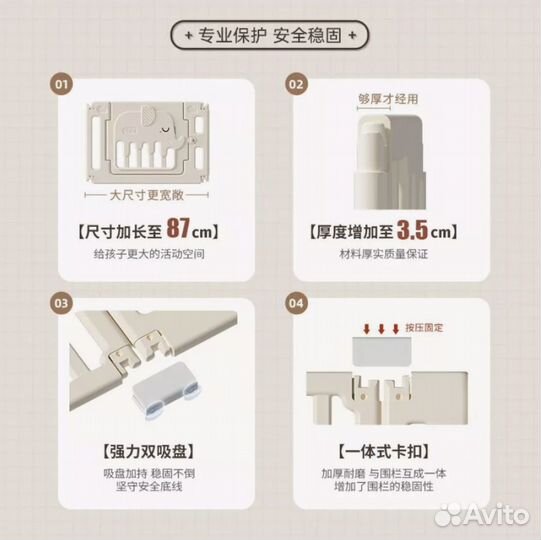 + 专业保护 安全稳固 +

01

大尺寸更宽敞

【尺寸加长至 87cm】

给孩子更大的活动空间

02

够厚才经用

【厚度增加至 3.5cm】

材料厚实质量保证

03

【强力双吸盘】

吸盘加持 稳固不倒
坚守安全底线

04

按压固定

【一体式卡扣】

加厚耐磨 与围栏互成一体
增加了围栏的稳固性

Avito