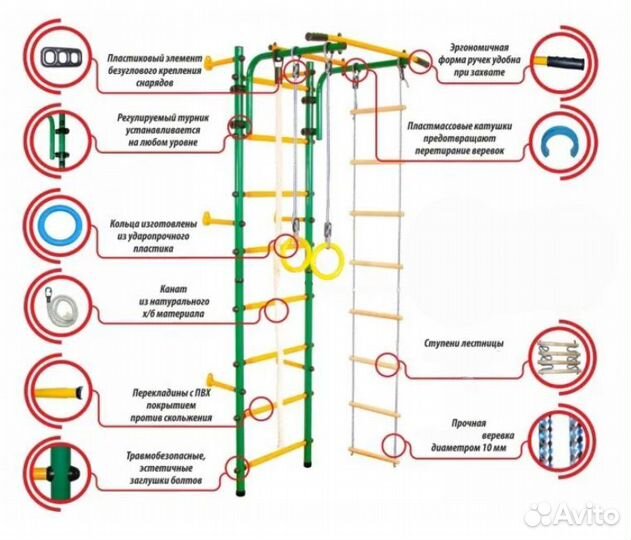 Пластиковый элемент безуглового крепления снарядов

Регулируемый турник устанавливается на любом уровне

Кольца изготовлены из ударопрочного пластика

Канат из натурального х/б материала

Перекладины с ПВХ покрытием против скольжения

Травмобезопасные, эстетичные заглушки болтов

Эргономичная форма ручек удобна при захвате

Пластмассовые катушки предотвращают перетирание веревок

Ступени лестницы

Прочная веревка диаметром 10 мм

Avito