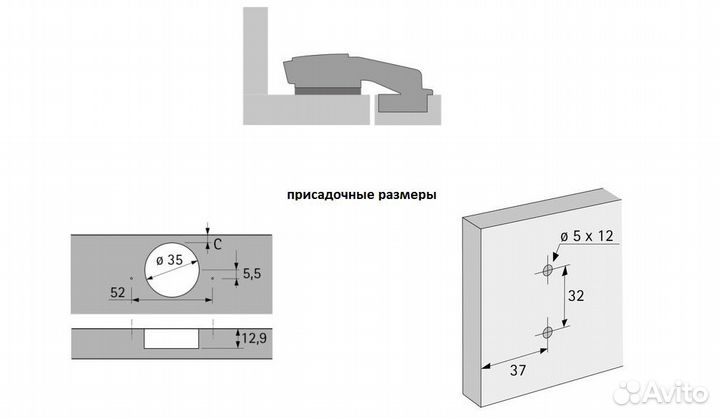 присадочные размеры

C
ø 35
5,5
52
12,9

ø 5 x 12
32
37

Avito