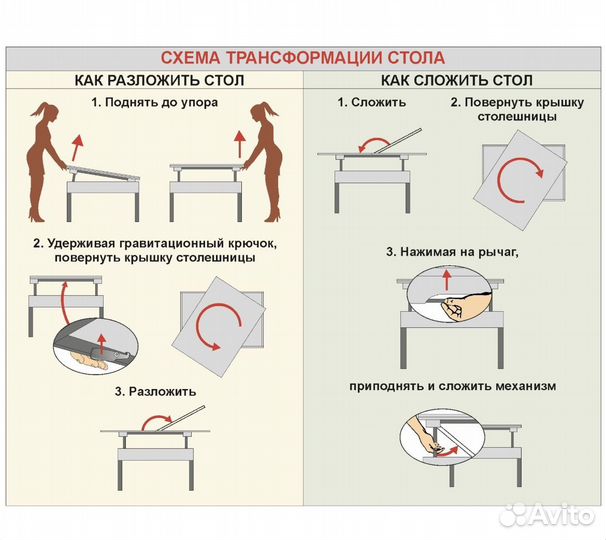 СХЕМА ТРАНСФОРМАЦИИ СТОЛА

КАК РАЗЛОЖИТЬ СТОЛ

1. Поднять до упора

2. Удерживая гравитационный крючок, повернуть крышку столешницы

3. Разложить

КАК СЛОЖИТЬ СТОЛ

1. Сложить

2. Повернуть крышку столешницы

3. Нажимая на рычаг,

приподнять и сложить механизм

Avito