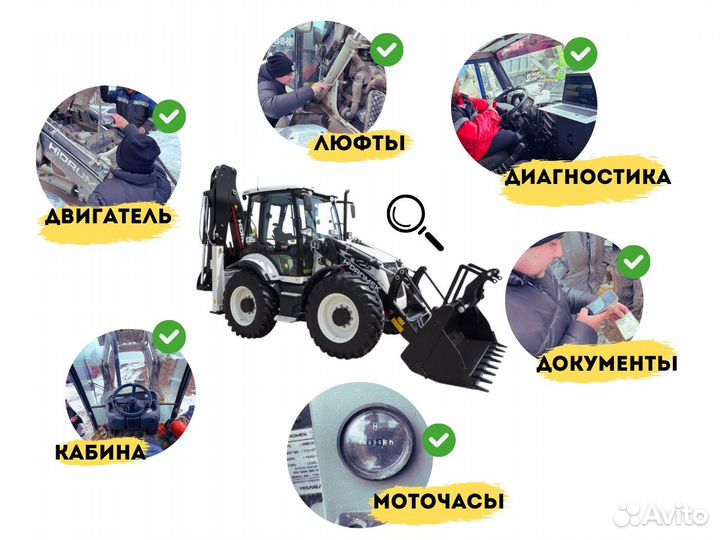 ЛЮФТЫ

ДИАГНОСТИКА

ДВИГАТЕЛЬ

HIDROMEK

ДОКУМЕНТЫ

КАБИНА

МОТОЧАСЫ

Avito