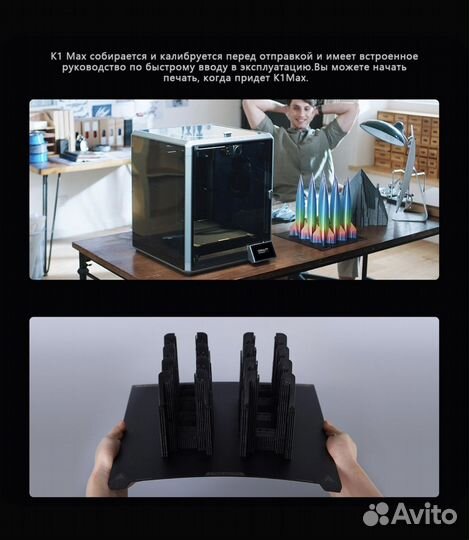 K1 Max собирается и калибруется перед отправкой и имеет встроенное руководство по быстрому вводу в эксплуатацию.Вы можете начать печать, когда придет K1Max.

Avito