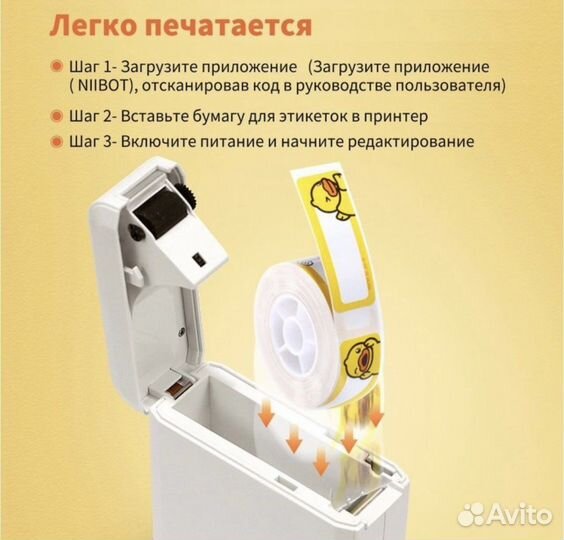 Легко печатается

Шаг 1- Загрузите приложение (Загрузите приложение ( NIIBOT), отсканировав код в руководстве пользователя)

Шаг 2- Вставьте бумагу для этикеток в принтер

Шаг 3- Включите питание и начните редактирование

Avito