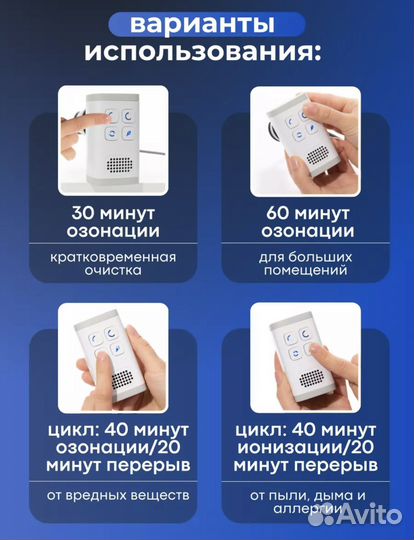 варианты использования:

30 минут озонации

кратковременная очистка

60 минут озонации

для больших помещений

цикл: 40 минут озонации/20 минут перерыв

от вредных веществ

цикл: 40 минут ионизации/20 минут перерыв

от пыли, дыма и аллергии

Avito