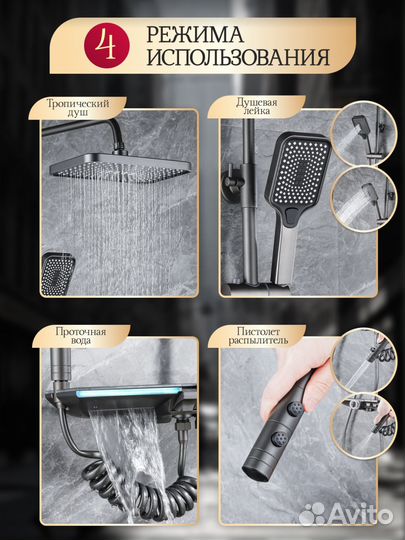 4 РЕЖИМА ИСПОЛЬЗОВАНИЯ

Тропический душ

Душевая лейка

Проточная вода

Пистолет распылитель

Avito