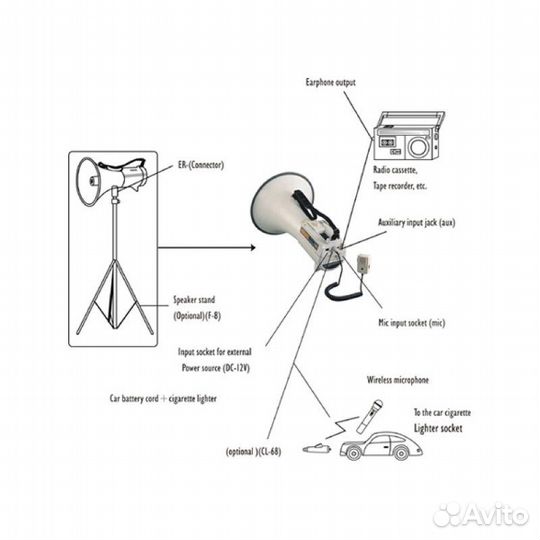 Earphone output

ER-(Connector)

Radio cassette,
Tape recorder, etc.

Auxiliary input jack (aux)

Speaker stand
(Optional)(F-8)

Mic input socket (mic)

Input socket for external
Power source (DC-12V)

Wireless microphone

Car battery cord + cigarette lighter

To the car cigarette
Lighter socket

(optional )(CL-68)

Avito