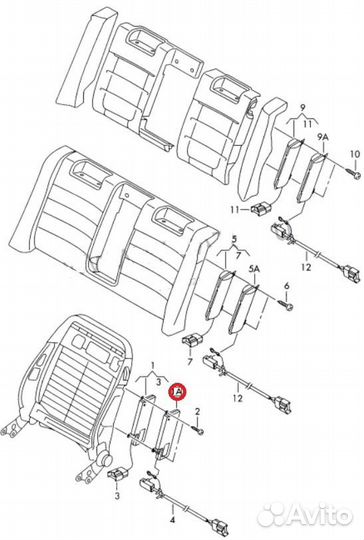 9
11
9A
10
11
12
5
7
5A
6
7
12
1
3
A
2
3
4
Avito