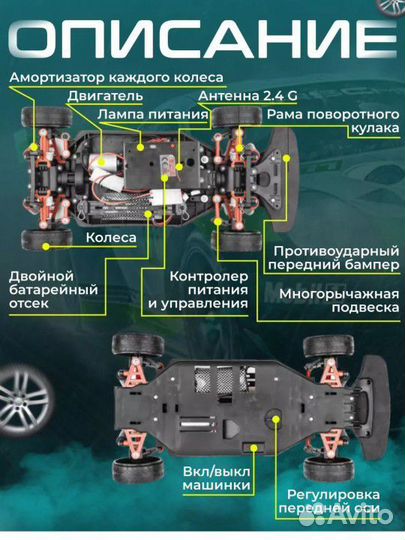 ОПИСАНИЕ

Амортизатор каждого колеса

Двигатель

Антенна 2.4 G

Лампа питания

Рама поворотного кулака

Колеса

Противоударный передний бампер

Двойной батарейный отсек

Контролер питания и управления

Многорычажная подвеска

Вкл/выкл машинки

Регулировка передней оси

Avito