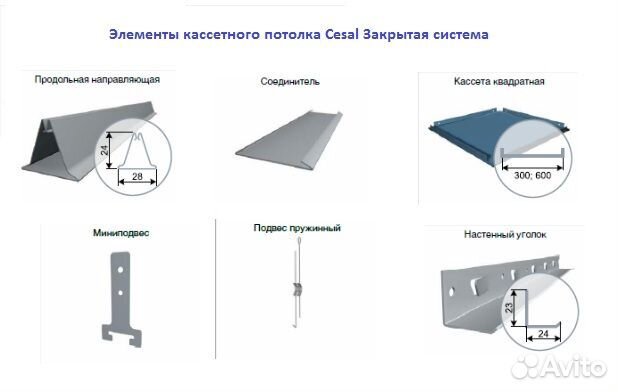 Элементы кассетного потолка Cesal Закрытая система

Продольная направляющая

24

28

Соединитель

Кассета квадратная

300; 600

Миниподвес

Подвес пружинный

Настенный уголок

23

24

Avito