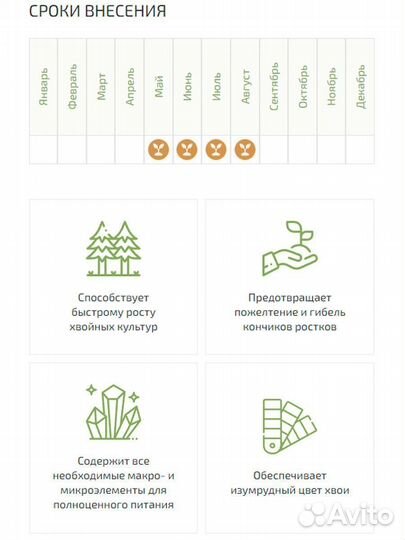 СРОКИ ВНЕСЕНИЯ

| Январь | Февраль | Март | Апрель | Май | Июнь | Июль | Август | Сентябрь | Октябрь | Ноябрь | Декабрь |
|---|---|---|---|---|---|---|---|---|---|---|---|
| | | | | | | | | | | | |

Способствует быстрому росту хвойных культур

Предотвращает пожелтение и гибель кончиков ростков

Содержит все необходимые макро- и микроэлементы для полноценного питания

Обеспечивает изумрудный цвет хвои

Avito