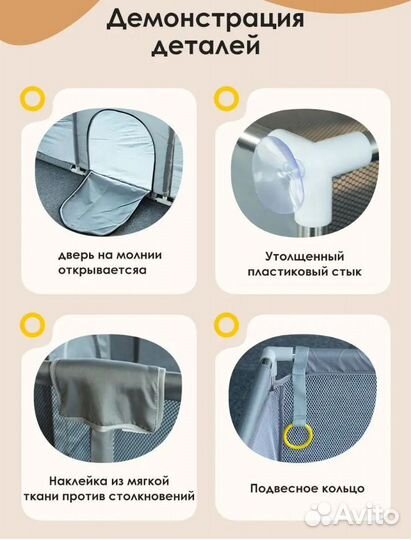 Демонстрация деталей

дверь на молнии открываетсяа

Утолщенный пластиковый стык

Наклейка из мягкой ткани против столкновений

Подвесное кольцо

Avito