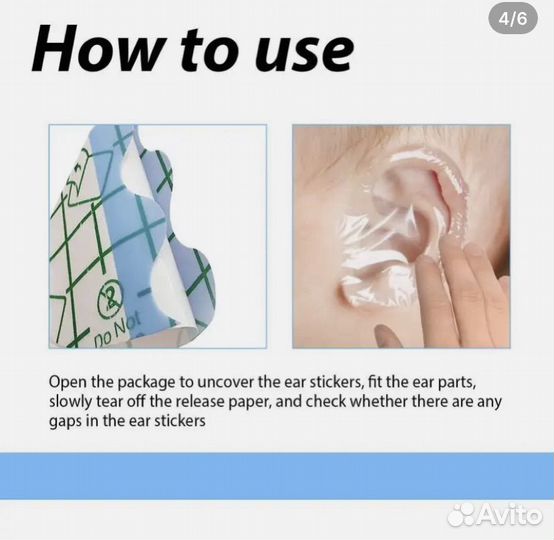 4/6

How to use

Do Not

Open the package to uncover the ear stickers, fit the ear parts, slowly tear off the release paper, and check whether there are any gaps in the ear stickers

Avito