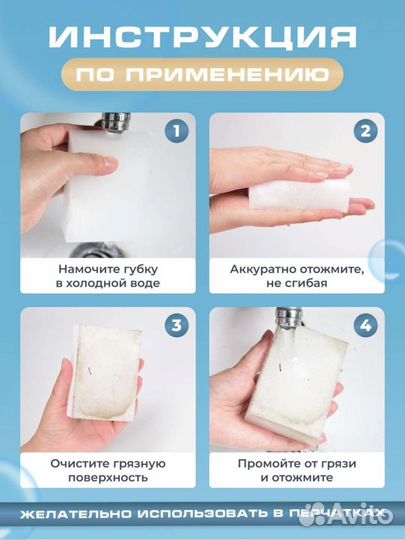 ИНСТРУКЦИЯ
ПО ПРИМЕНЕНИЮ

1
Намочите губку в холодной воде

2
Аккуратно отожмите, не сгибая

3
Очистите грязную поверхность

4
Промойте от грязи и отожмите

ЖЕЛАТЕЛЬНО ИСПОЛЬЗОВАТЬ В ПЕРЧАТКАХ

Avito