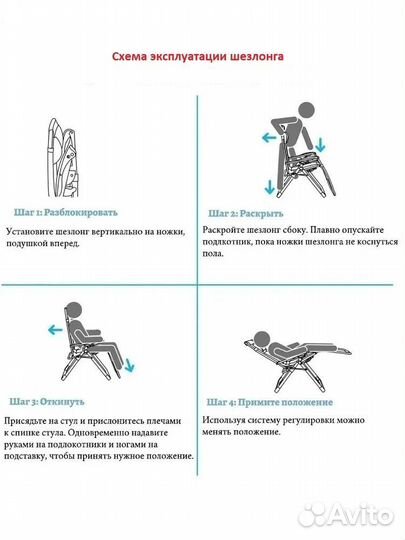 Схема эксплуатации шезлонга

Шаг 1: Разблокировать

Установите шезлонг вертикально на ножки, подушкой вперед.

Шаг 2: Раскрыть

Раскройте шезлонг сбоку. Плавно опускайте подлокотник, пока ножки шезлонга не коснуться пола.

Шаг 3: Откинуть

Присядьте на стул и прислонитесь плечами к спинке стула. Одновременно надавите руками на подлокотники и ногами на подставку, чтобы принять нужное положение.

Шаг 4: Примите положение

Используя систему регулировки можно менять положение.

Avito