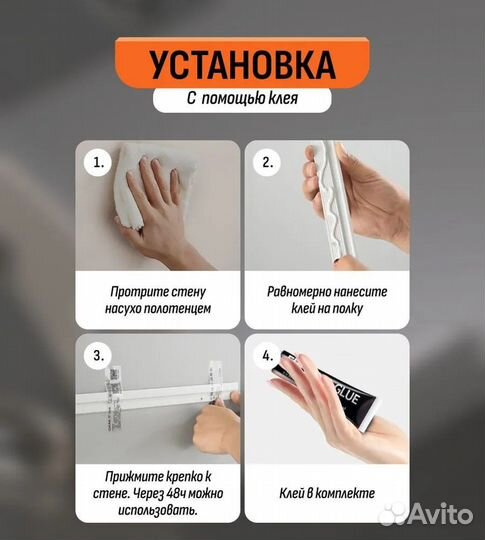 УСТАНОВКА

С помощью клея

1.

Протрите стену насухо полотенцем

2.

Равномерно нанесите клей на полку

3.

Прижмите крепко к стене. Через 48ч можно использовать.

4.

GLUE

Клей в комплекте

Avito