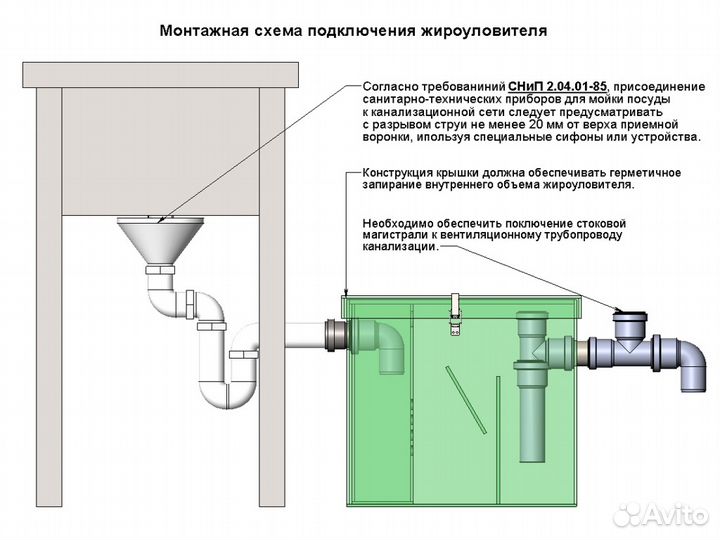 Монтажная схема подключения жироуловителя

Согласно требованиний СНиП 2.04.01-85, присоединение санитарно-технических приборов для мойки посуды к канализационной сети следует предусматривать с разрывом струи не менее 20 мм от верха приемной воронки, ипользуя специальные сифоны или устройства.

Конструкция крышки должна обеспечивать герметичное запирание внутреннего объема жироуловителя.

Необходимо обеспечить поключение стоковой магистрали к вентиляционному трубопроводу канализации.

Avito