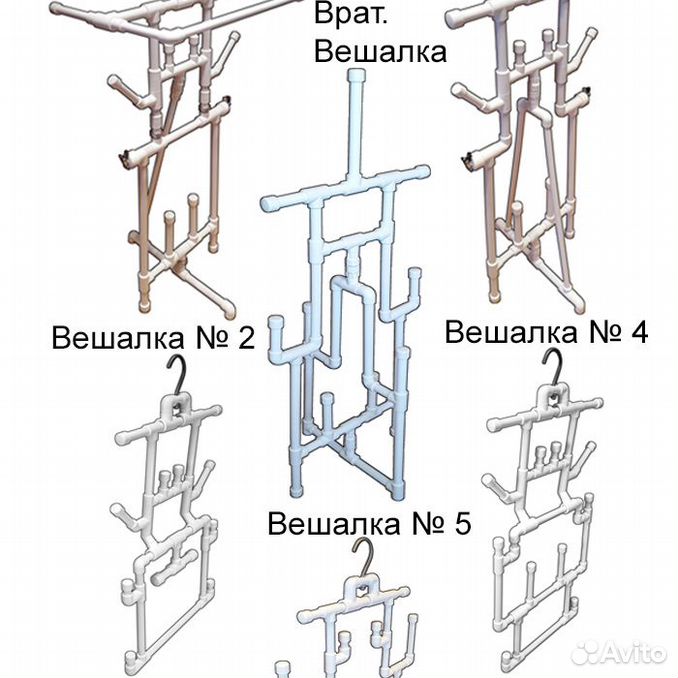 Врат.
Вешалка

Вешалка № 2

Вешалка № 4

Вешалка № 5

Avito