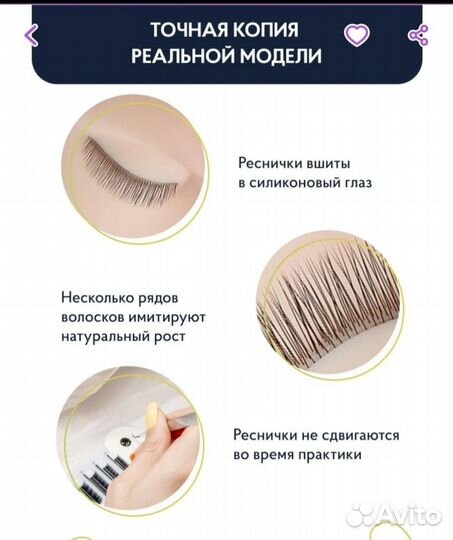 ТОЧНАЯ КОПИЯ РЕАЛЬНОЙ МОДЕЛИ

Реснички вшиты в силиконовый глаз

Несколько рядов волосков имитируют натуральный рост

Реснички не сдвигаются во время практики

Avito