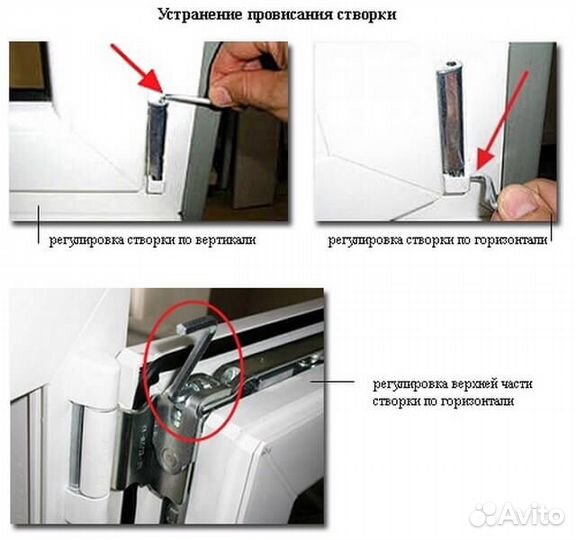 Устранение провисания створки

регулировка створки по вертикали

регулировка створки по горизонтали

регулировка верхней части створки по горизонтали

Avito