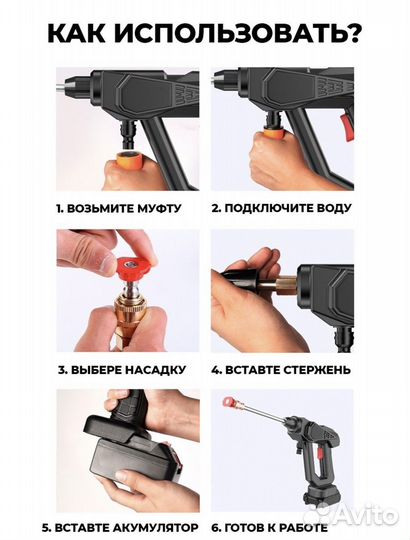 КАК ИСПОЛЬЗОВАТЬ?

1. ВОЗЬМИТЕ МУФТУ

2. ПОДКЛЮЧИТЕ ВОДУ

3. ВЫБЕРЕ НАСАДКУ

4. ВСТАВТЕ СТЕРЖЕНЬ

5. ВСТАВТЕ АКУМУЛЯТОР

6. ГОТОВ К РАБОТЕ

Avito