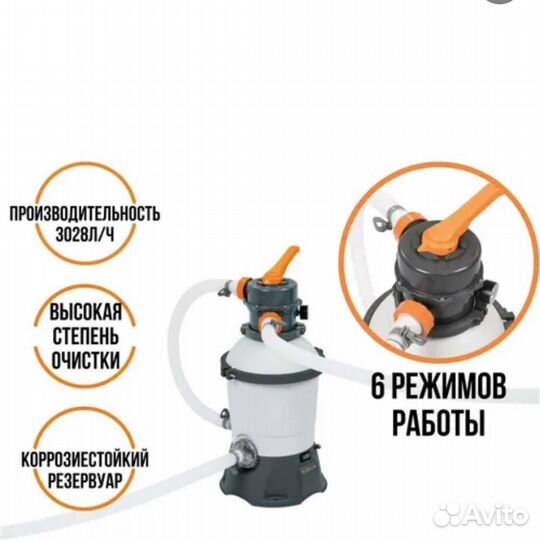 ПРОИЗВОДИТЕЛЬНОСТЬ 3028Л/Ч

ВЫСОКАЯ СТЕПЕНЬ ОЧИСТКИ

КОРРОЗИЕСТОЙКИЙ РЕЗЕРВУАР

6 РЕЖИМОВ РАБОТЫ

Avito