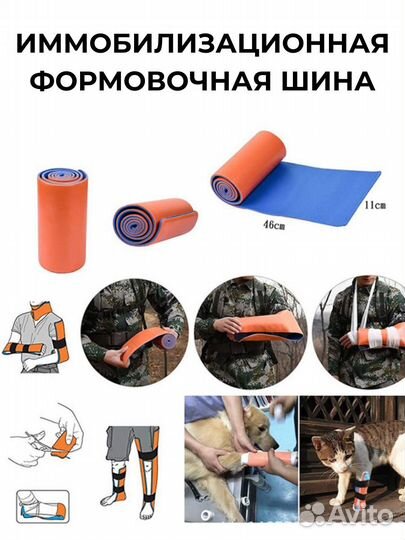 ИММОБИЛИЗАЦИОННАЯ ФОРМОВОЧНАЯ ШИНА

11cm

46cm

Avito