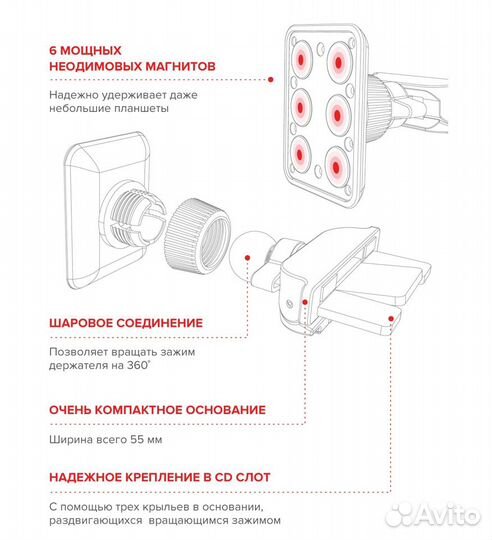 6 МОЩНЫХ НЕОДИМОВЫХ МАГНИТОВ

Надежно удерживает даже небольшие планшеты

ШАРОВОЕ СОЕДИНЕНИЕ

Позволяет вращать зажим держателя на 360°

ОЧЕНЬ КОМПАКТНОЕ ОСНОВАНИЕ

Ширина всего 55 мм

НАДЕЖНОЕ КРЕПЛЕНИЕ В CD СЛОТ

С помощью трех крыльев в основании, раздвигающихся вращающимся зажимом

Avito