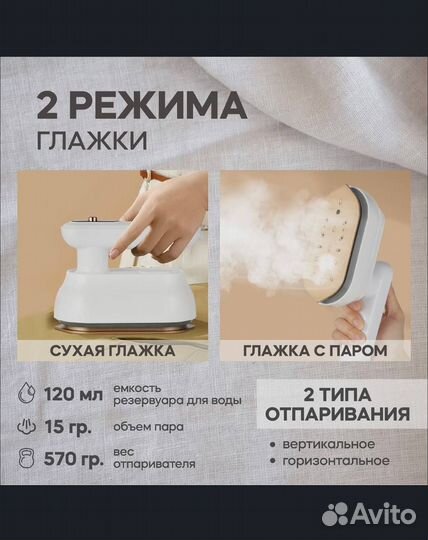 2 РЕЖИМА
ГЛАЖКИ

СУХАЯ ГЛАЖКА

ГЛАЖКА С ПАРОМ

120 мл емкость резервуара для воды

15 гр. объем пара

570 гр. вес отпаривателя

2 ТИПА ОТПАРИВАНИЯ

• вертикальное
• горизонтальное

Avito