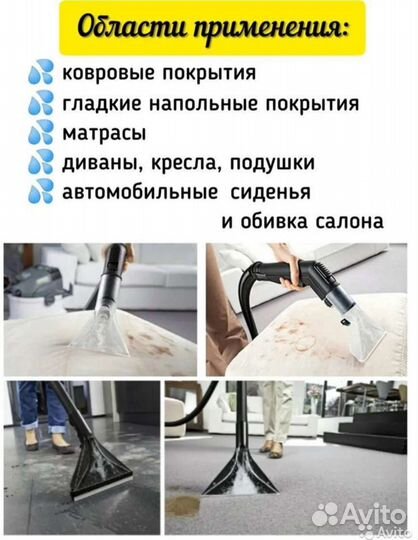 Области применения:

ковровые покрытия
гладкие напольные покрытия
матрасы
диваны, кресла, подушки
автомобильные сиденья и обивка салона

Avito
Avito