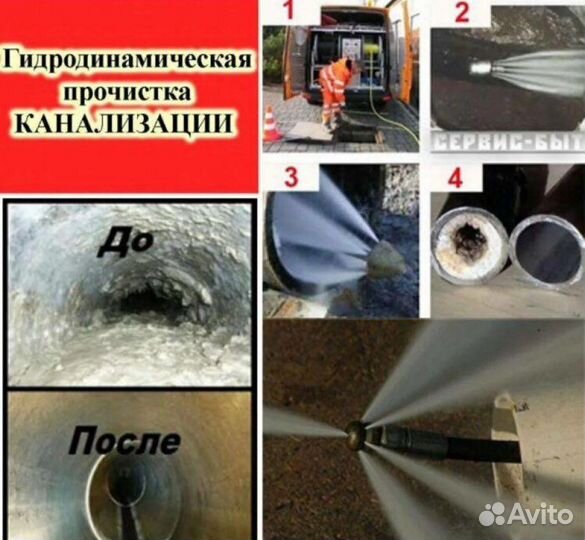 Гидродинамическая прочистка КАНАЛИЗАЦИИ

1

2

СЕРВИС-БЫТ

3

4

До

После

Avito