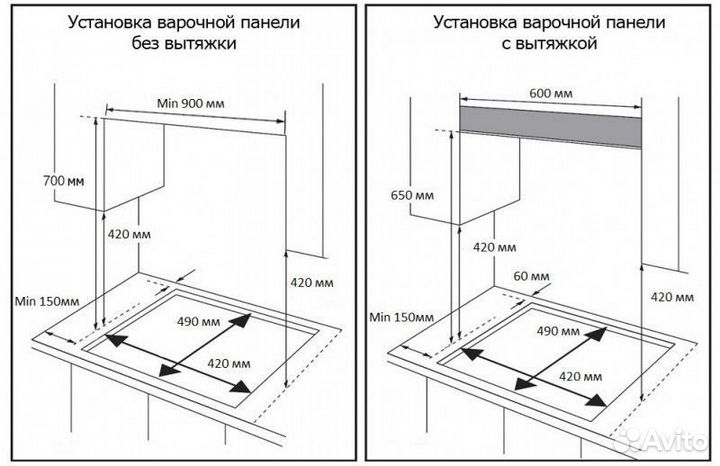 Установка варочной панели без вытяжки

Min 900 мм

700 мм

420 мм

420 мм

Min 150мм

490 мм

420 мм

Установка варочной панели с вытяжкой

600 мм

650 мм

420 мм

60 мм

420 мм

Min 150мм

490 мм

420 мм

Avito