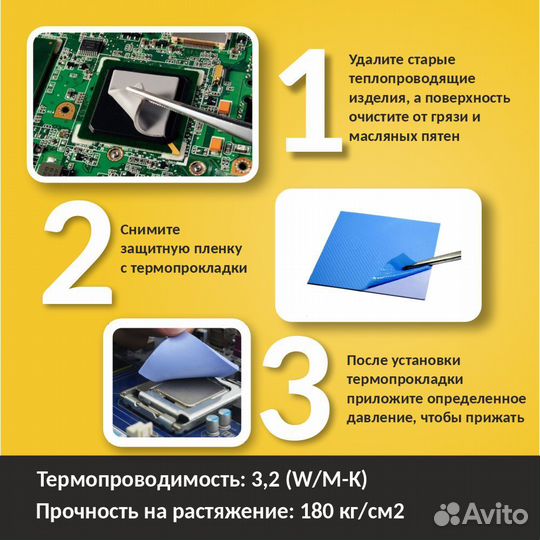 1

Удалите старые теплопроводящие изделия, а поверхность очистите от грязи и масляных пятен

2

Снимите защитную пленку с термопрокладки

3

После установки термопрокладки приложите определенное давление, чтобы прижать

Термопроводимость: 3,2 (W/M-K)

Прочность на растяжение: 180 кг/см2

Avito