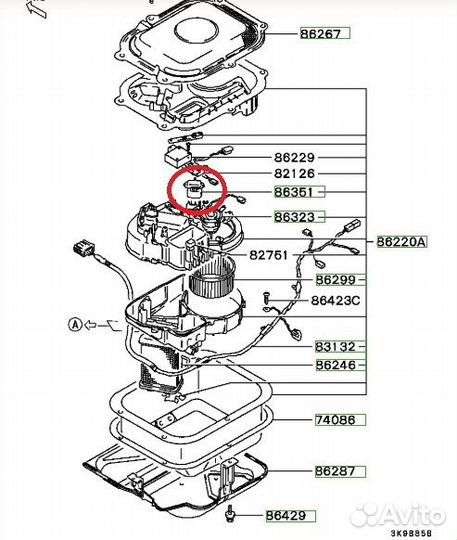 86267
86229
82126
86351
86323
86220A
82751
86299
86423C
A
83132
86246
74086
86287
86429
Avito
3K98858