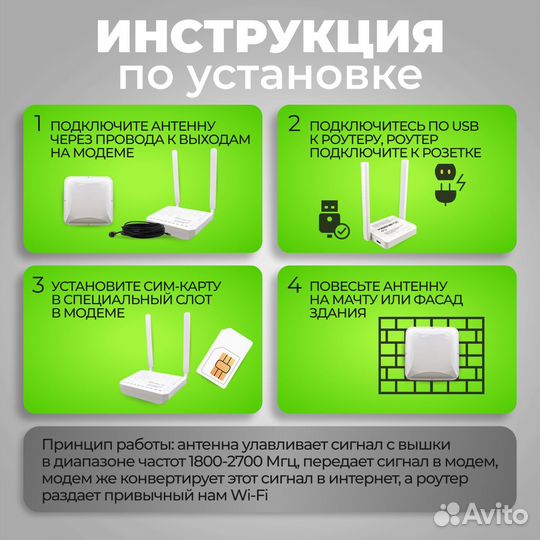 ИНСТРУКЦИЯ
по установке

1 ПОДКЛЮЧИТЕ АНТЕННУ ЧЕРЕЗ ПРОВОДА К ВЫХОДАМ НА МОДЕМЕ

2 ПОДКЛЮЧИТЕСЬ ПО USB К РОУТЕРУ, РОУТЕР ПОДКЛЮЧИТЕ К РОЗЕТКЕ

3 УСТАНОВИТЕ СИМ-КАРТУ В СПЕЦИАЛЬНЫЙ СЛОТ В МОДЕМЕ

4 ПОВЕСЬТЕ АНТЕННУ НА МАЧТУ ИЛИ ФАСАД ЗДАНИЯ

Принцип работы: антенна улавливает сигнал с вышки в диапазоне частот 1800-2700 Мгц, передает сигнал в модем, модем же конвертирует этот сигнал в интернет, а роутер раздает привычный нам Wi-Fi

Avito