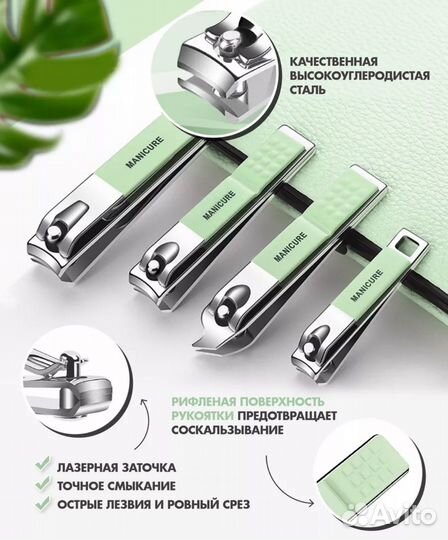 КАЧЕСТВЕННАЯ ВЫСОКОУГЛЕРОДИСТАЯ СТАЛЬ

MANICURE

MANICURE

MANICURE

MANICURE

РИФЛЕНАЯ ПОВЕРХНОСТЬ РУКОЯТКИ ПРЕДОТВРАЩАЕТ СОСКАЛЬЗЫВАНИЕ

ЛАЗЕРНАЯ ЗАТОЧКА
ТОЧНОЕ СМЫКАНИЕ
ОСТРЫЕ ЛЕЗВИЯ И РОВНЫЙ СРЕЗ

Avito