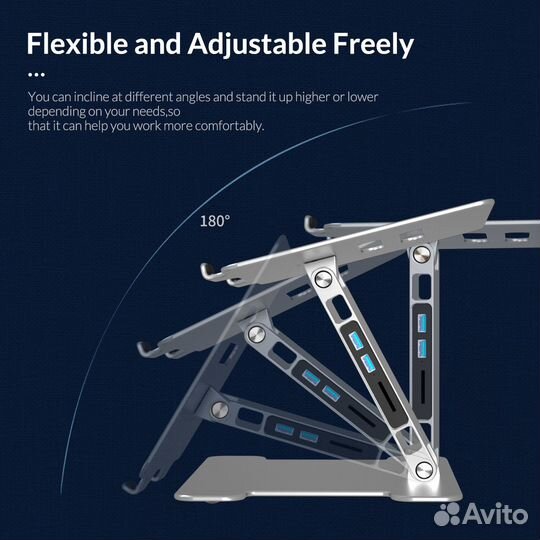 Flexible and Adjustable Freely

...

You can incline at different angles and stand it up higher or lower depending on your needs,so
that it can help you work more comfortably.

180°

Avito