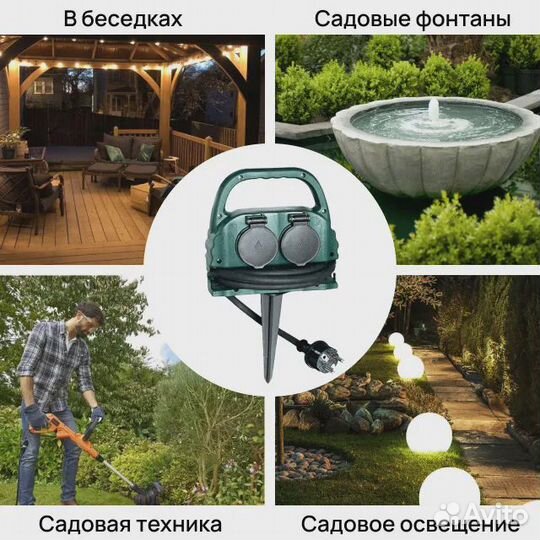 В беседках

Садовые фонтаны

Садовая техника

Садовое освещение

Avito