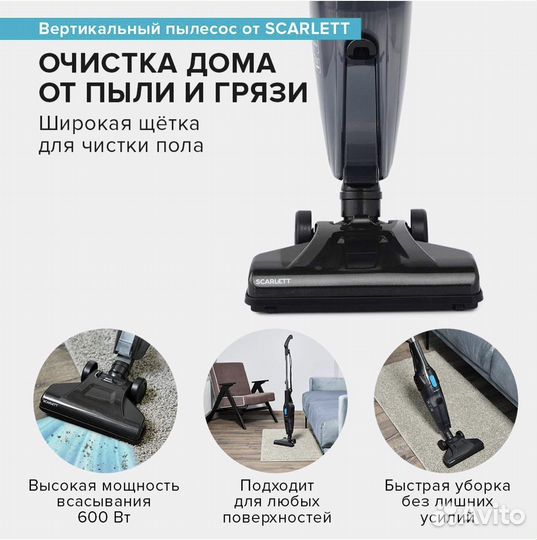 Вертикальный пылесос от SCARLETT

ОЧИСТКА ДОМА ОТ ПЫЛИ И ГРЯЗИ

Широкая щётка для чистки пола

SCARLETT

SCARLETT

Высокая мощность всасывания 600 Вт

Подходит для любых поверхностей

Быстрая уборка без лишних усилий

Avito