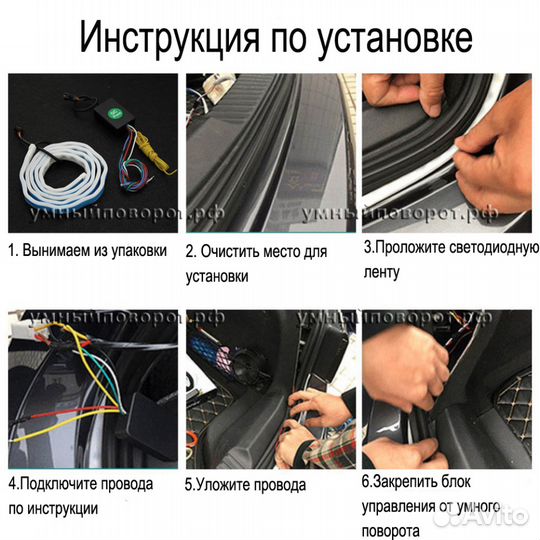 Инструкция по установке

умныйповорот.рф

умныйповорот.рф

1. Вынимаем из упаковки

2. Очистить место для установки

3.Проложите светодиодную ленту

умныйповорот.рф

умныйповорот.рф

4.Подключите провода по инструкции

5.Уложите провода

6.Закрепить блок управления от умного поворота

Avito