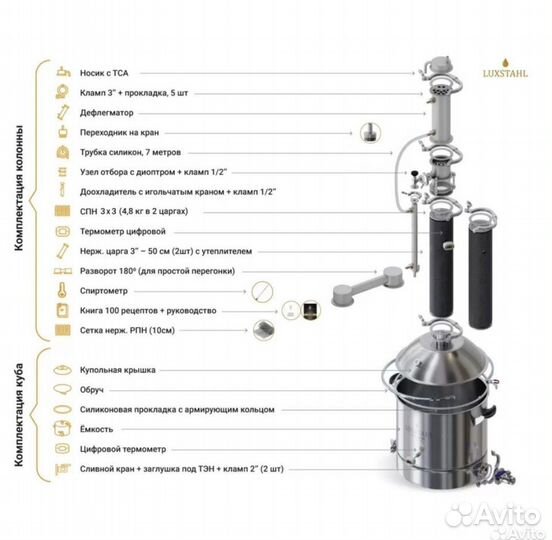 LUXSTAHL

Комплектация колонны

Носик с ТСА

Кламп 3" + прокладка, 5 шт

Дефлегматор

Переходник на кран

Трубка силикон, 7 метров

Узел отбора с диоптром + кламп 1/2"

Доохладитель с игольчатым краном + кламп 1/2"

СПН 3 х 3 (4,8 кг в 2 царгах)

Термометр цифровой

Нерж. царга 3" – 50 см (2шт) с утеплителем

Разворот 180° (для простой перегонки)

Спиртометр

Книга 100 рецептов + руководство

Сетка нерж. РПН (10см)

Комплектация куба

Купольная крышка

Обруч

Силиконовая прокладка с армирующим кольцом

Ёмкость

Цифровой термометр

Сливной кран + заглушка под ТЭН + кламп 2" (2 шт)

Avito