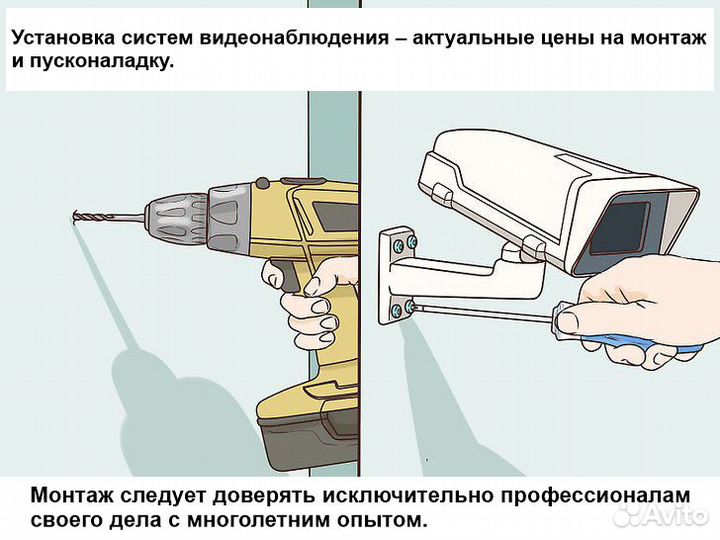 Установка систем видеонаблюдения – актуальные цены на монтаж и пусконаладку.

Монтаж следует доверять исключительно профессионалам своего дела с многолетним опытом.

Avito