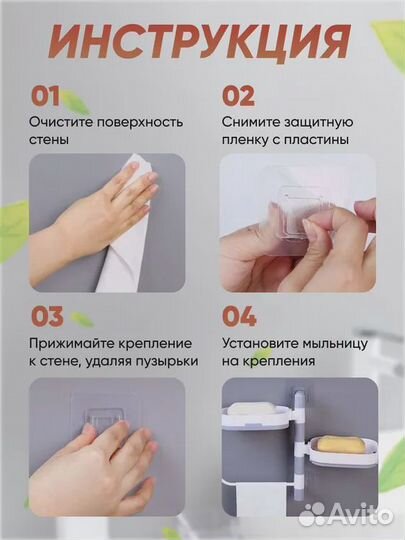 ИНСТРУКЦИЯ

01
Очистите поверхность стены

02
Снимите защитную пленку с пластины

03
Прижимайте крепление к стене, удаляя пузырьки

04
Установите мыльницу на крепления

Avito