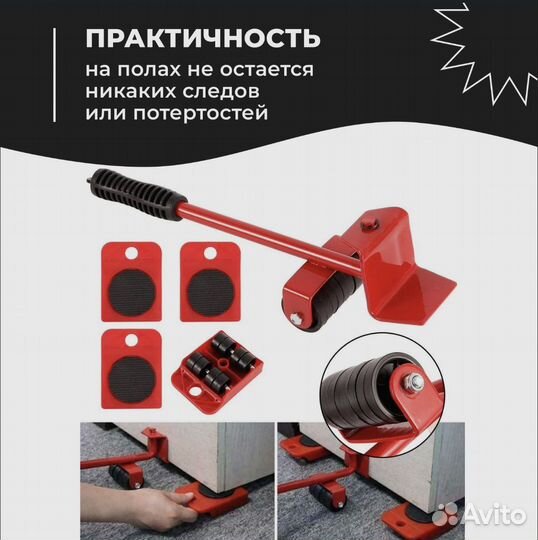 ПРАКТИЧНОСТЬ
на полах не остается никаких следов или потертостей

Avito