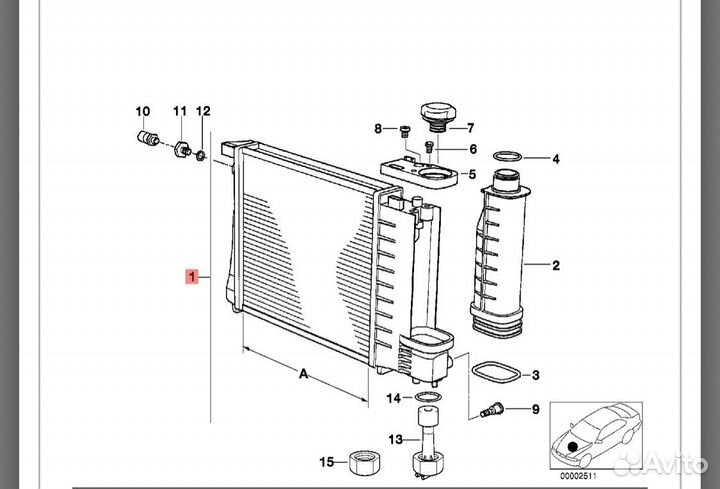 10
11
12
8
7
6
4
5
2
1
A
3
14
9
13
15
00002511
Avito