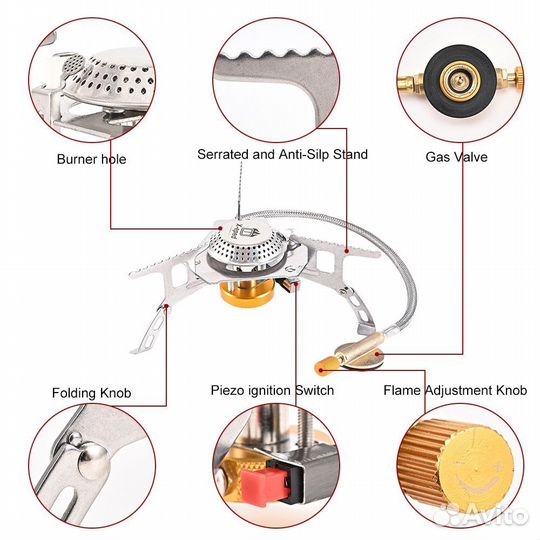 Burner hole

Serrated and Anti-Silp Stand

Gas Valve

Folding Knob

Piezo ignition Switch

Flame Adjustment Knob

Avito