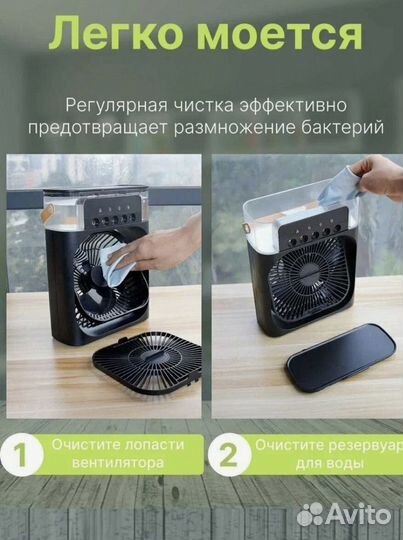 Легко моется

Регулярная чистка эффективно предотвращает размножение бактерий

1 Очистите лопасти вентилятора

2 Очистите резервуар для воды

Avito