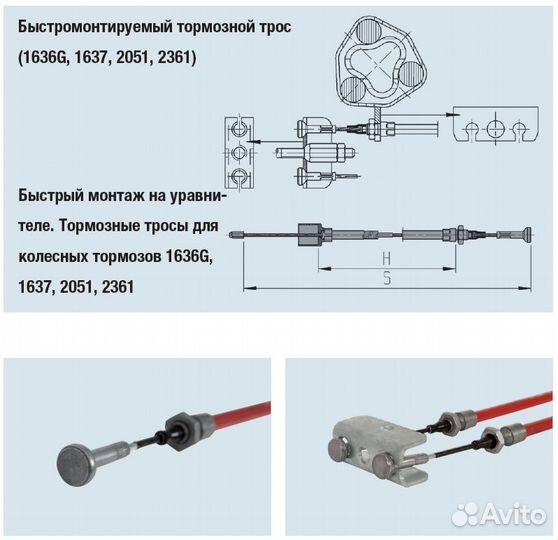 Быстромонтируемый тормозной трос (1636G, 1637, 2051, 2361)

Быстрый монтаж на уравнителе. Тормозные тросы для колесных тормозов 1636G, 1637, 2051, 2361

H

S

Avito