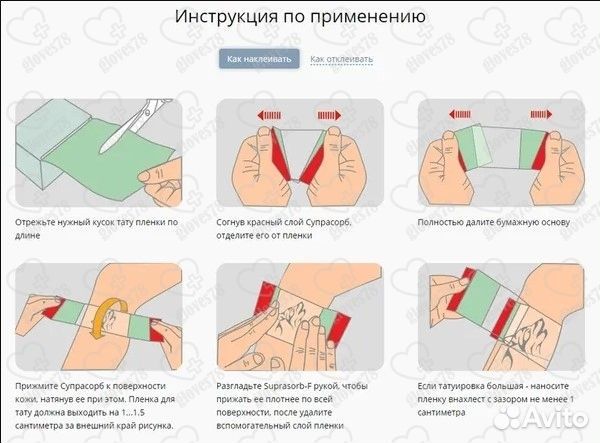 Инструкция по применению

Как наклеивать

Как отклеивать

Отрежьте нужный кусок тату пленки по длине

Согнув красный слой Супрасорб, отделите его от пленки

Полностью далите бумажную основу

Прижмите Супрасорб к поверхности кожи, натянув ее при этом. Пленка для тату должна выходить на 1...1.5 сантиметра за внешний край рисунка.

Разгладьте Suprasorb-F рукой, чтобы прижать ее плотнее по всей поверхности, после удалите вспомогательный слой пленки

Если татуировка большая - наносите пленку внахлест с зазором не менее 1 сантиметра

gloves78

Avito